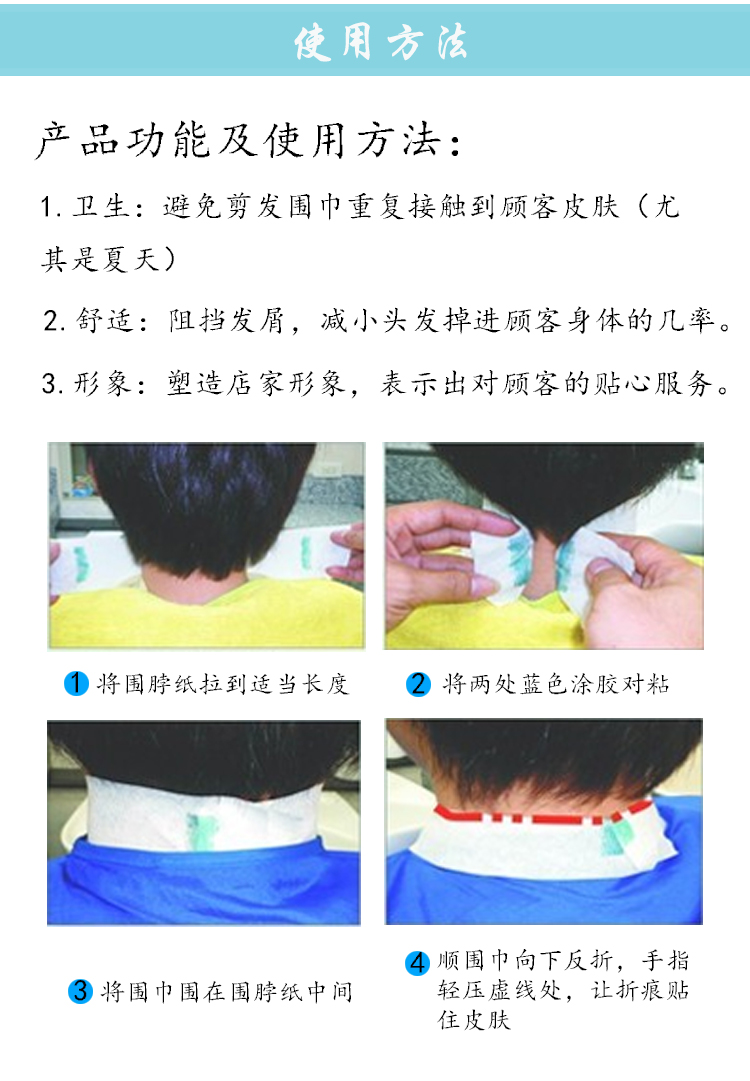 使用方法

产品功能及使用方法：

1. 卫生：避免剪发围巾重复接触到顾客皮肤（尤其是夏天）

2. 舒适：阻挡发屑，减小头发掉进顾客身体的几率。

3. 形象：塑造店家形象，表示出对顾客的贴心服务。

1 将围脖纸拉到适当长度

2 将两处蓝色涂胶对粘

3 将围巾围在围脖纸中间

4 顺围巾向下反折，手指轻压虚线处，让折痕贴住皮肤